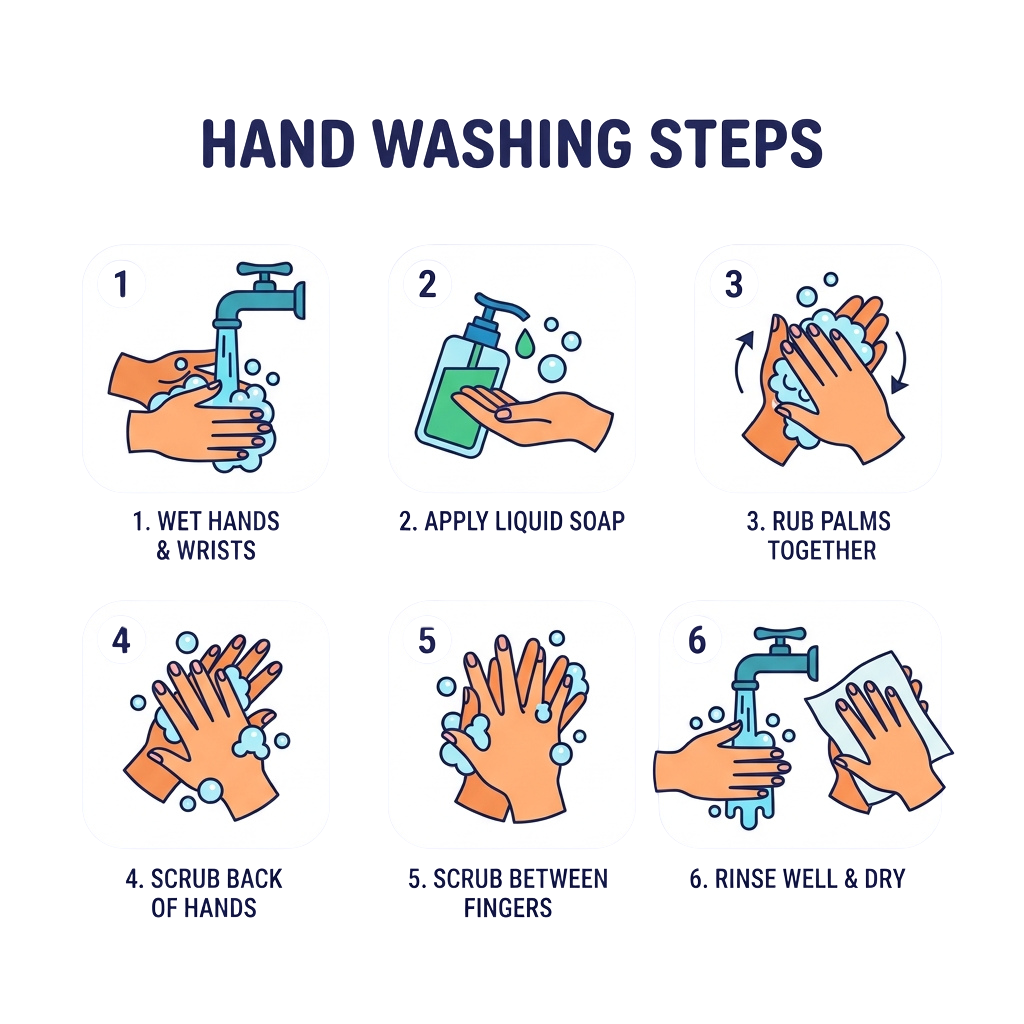 HAND WASHING STEPS

1

1. WET HANDS & WRISTS

2

2. APPLY LIQUID SOAP

3

3. RUB PALMS TOGETHER

4

4. SCRUB BACK OF HANDS

5

5. SCRUB BETWEEN FINGERS

6

6. RINSE WELL & DRY